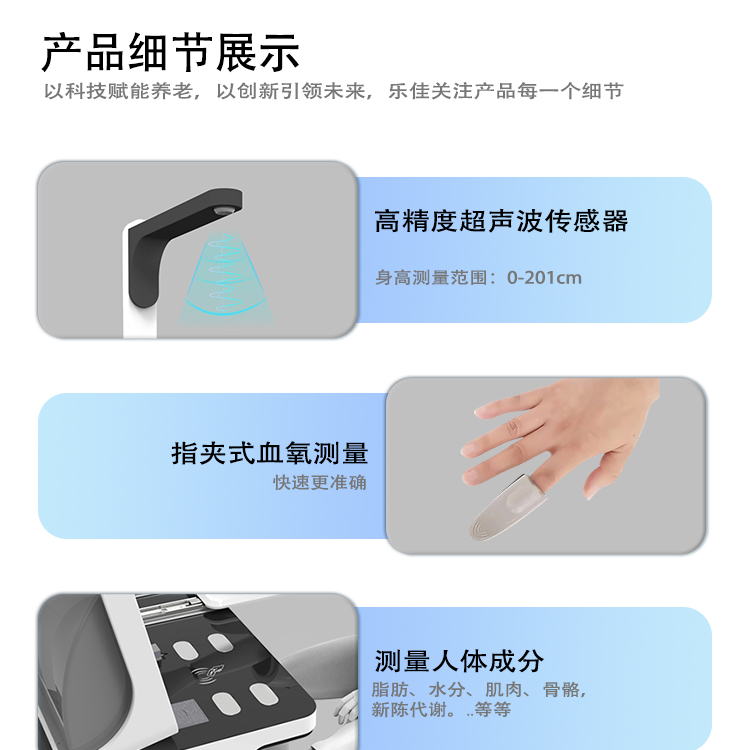 产品细节展示
以科技赋能养老，以创新引领未来，乐佳关注产品每一个细节

高精度超声波传感器
身高测量范围：0-201cm

指夹式血氧测量
快速更准确

测量人体成分
脂肪、水分、肌肉、骨骼，新陈代谢。..等等