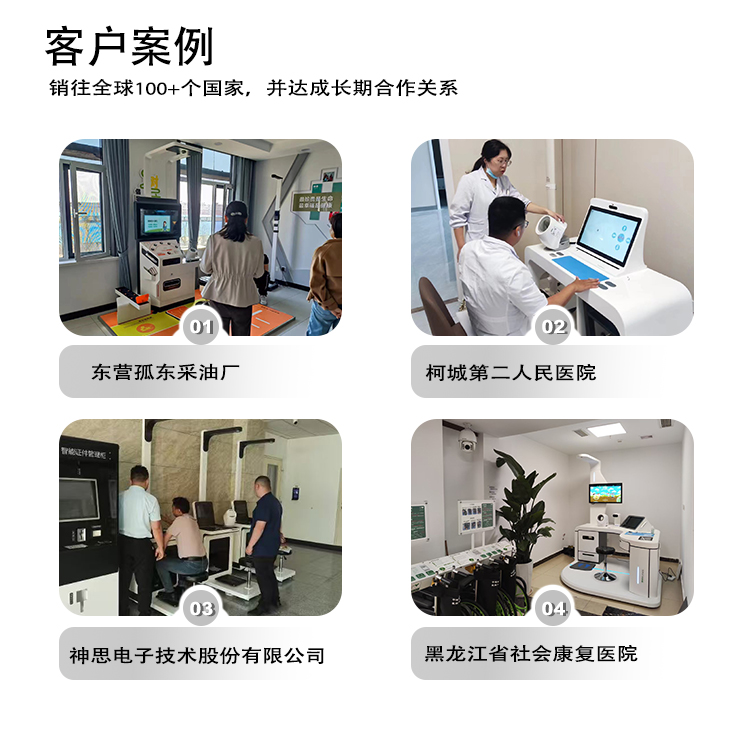 客户案例

销往全球100+个国家，并达成长期合作关系

01

东营孤东采油厂

02

柯城第二人民医院

03

神思电子技术股份有限公司

04

黑龙江省社会康复医院